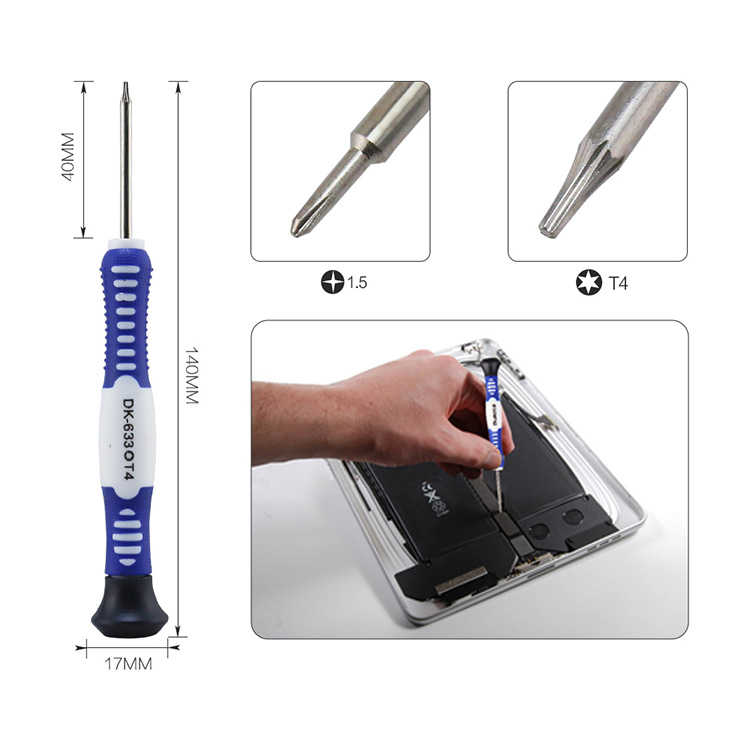 40MM

140MM

DK-633 T4

17MM

1.5

T4