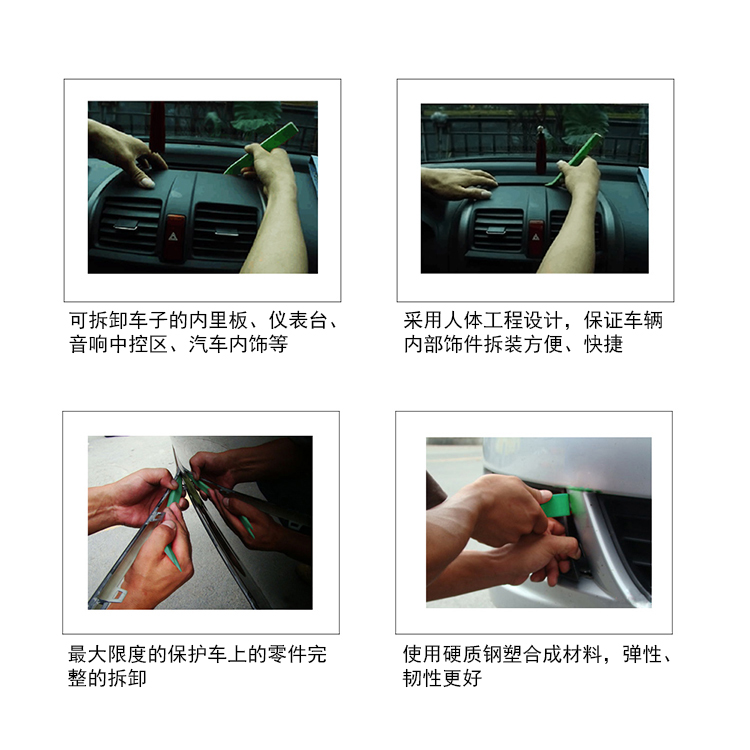 可拆卸车子的内里板、仪表台、音响中控区、汽车内饰等

采用人体工程设计，保证车辆内部饰件拆装方便、快捷

最大限度的保护车上的零件完整的拆卸

使用硬质钢塑合成材料，弹性、韧性更好